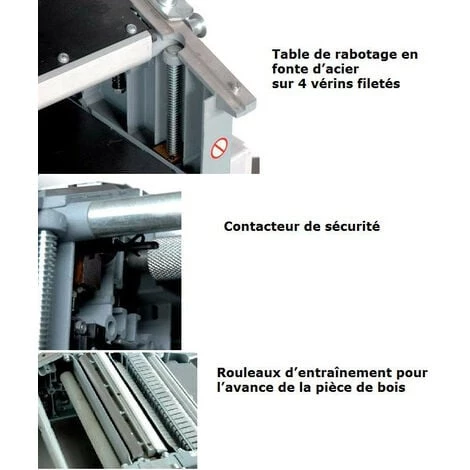 Table de rabotage en fonte d’acier sur 4 vérins filetés

Contacteur de sécurité

Rouleaux d’entraînement pour l’avance de la pièce de bois